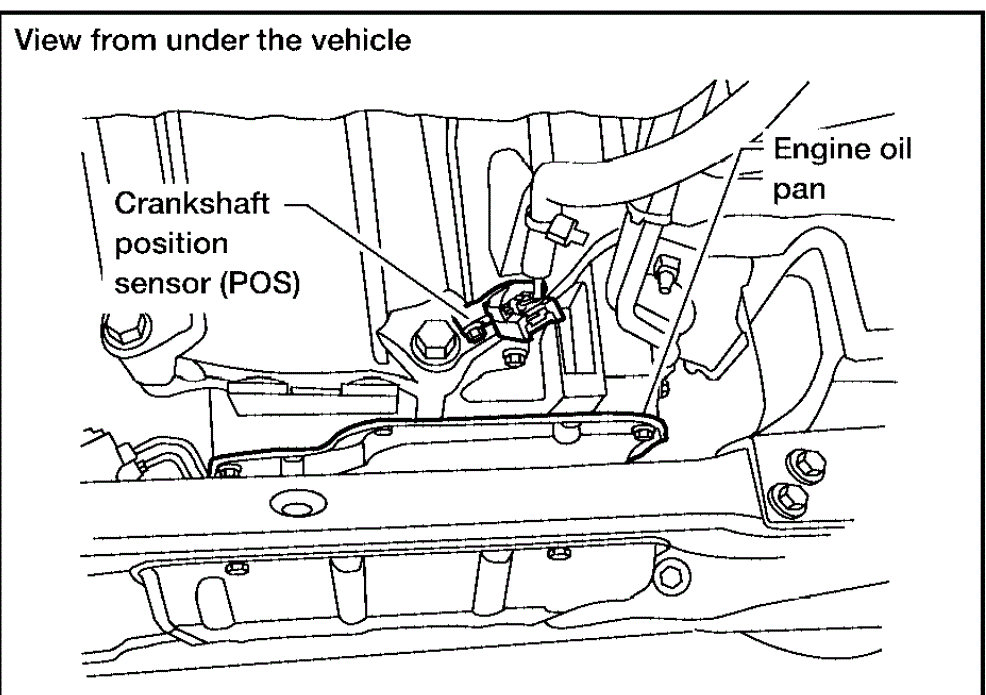 View from under the vehicle

Crankshaft position sensor (POS)

Engine oil pan