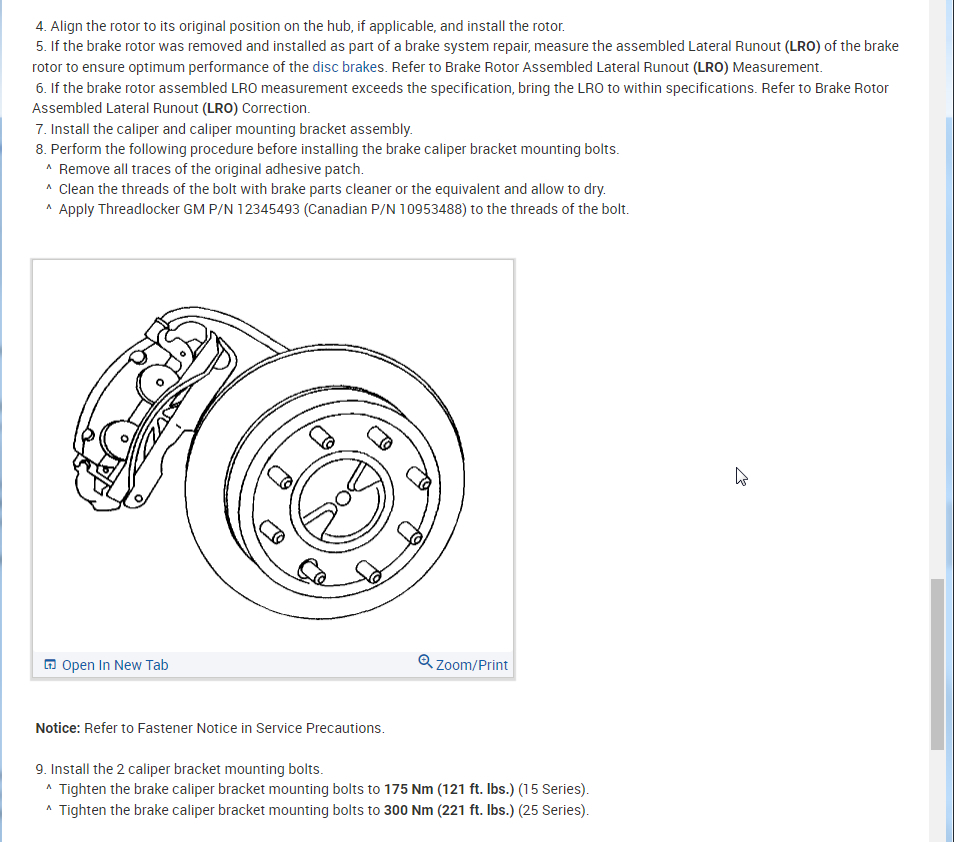 4. Align the rotor to its original position on the hub, if applicable, and install the rotor.
5. If the brake rotor was removed and installed as part of a brake system repair, measure the assembled Lateral Runout (LRO) of the brake rotor to ensure optimum performance of the disc brakes. Refer to Brake Rotor Assembled Lateral Runout (LRO) Measurement.
6. If the brake rotor assembled LRO measurement exceeds the specification, bring the LRO to within specifications. Refer to Brake Rotor Assembled Lateral Runout (LRO) Correction.
7. Install the caliper and caliper mounting bracket assembly.
8. Perform the following procedure before installing the brake caliper bracket mounting bolts.
^ Remove all traces of the original adhesive patch.
^ Clean the threads of the bolt with brake parts cleaner or the equivalent and allow to dry.
^ Apply Threadlocker GM P/N 12345493 (Canadian P/N 10953488) to the threads of the bolt.

Open In New Tab
Zoom/Print

Notice: Refer to Fastener Notice in Service Precautions.

9. Install the 2 caliper bracket mounting bolts.
^ Tighten the brake caliper bracket mounting bolts to 175 Nm (121 ft. lbs.) (15 Series).
^ Tighten the brake caliper bracket mounting bolts to 300 Nm (221 ft. lbs.) (25 Series).