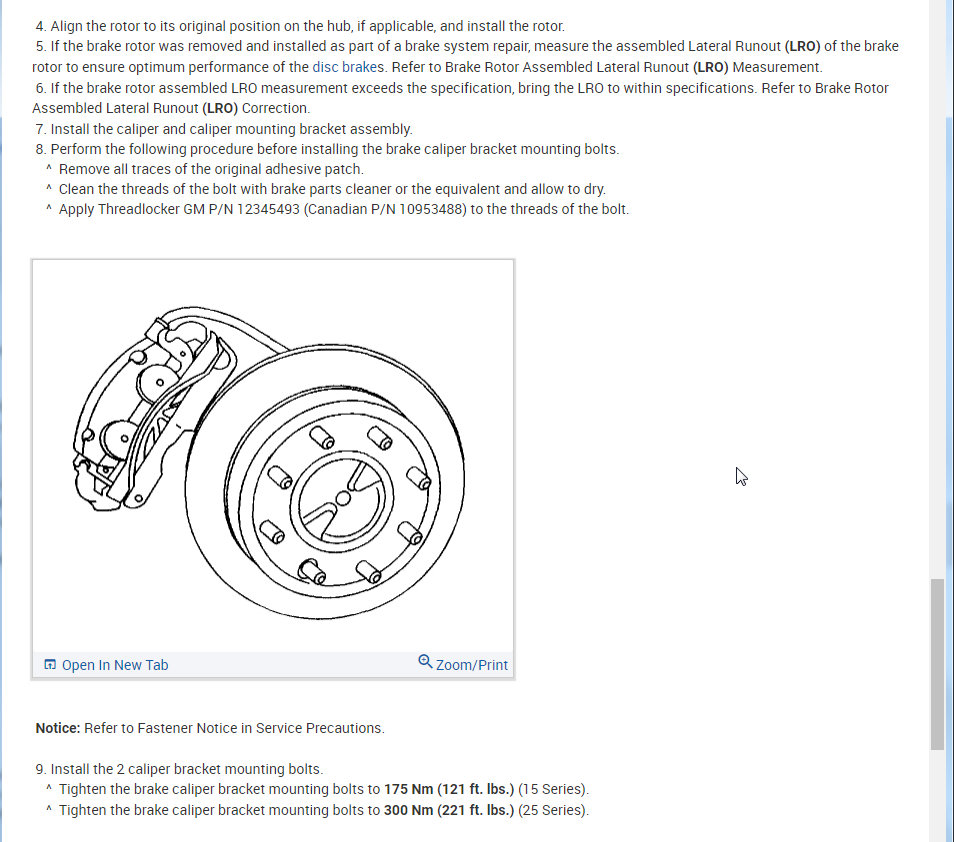 4. Align the rotor to its original position on the hub, if applicable, and install the rotor.
5. If the brake rotor was removed and installed as part of a brake system repair, measure the assembled Lateral Runout (LRO) of the brake rotor to ensure optimum performance of the disc brakes. Refer to Brake Rotor Assembled Lateral Runout (LRO) Measurement.
6. If the brake rotor assembled LRO measurement exceeds the specification, bring the LRO to within specifications. Refer to Brake Rotor Assembled Lateral Runout (LRO) Correction.
7. Install the caliper and caliper mounting bracket assembly.
8. Perform the following procedure before installing the brake caliper bracket mounting bolts.
^ Remove all traces of the original adhesive patch.
^ Clean the threads of the bolt with brake parts cleaner or the equivalent and allow to dry.
^ Apply Threadlocker GM P/N 12345493 (Canadian P/N 10953488) to the threads of the bolt.

Open In New Tab
Zoom/Print

Notice: Refer to Fastener Notice in Service Precautions.

9. Install the 2 caliper bracket mounting bolts.
^ Tighten the brake caliper bracket mounting bolts to 175 Nm (121 ft. lbs.) (15 Series).
^ Tighten the brake caliper bracket mounting bolts to 300 Nm (221 ft. lbs.) (25 Series).