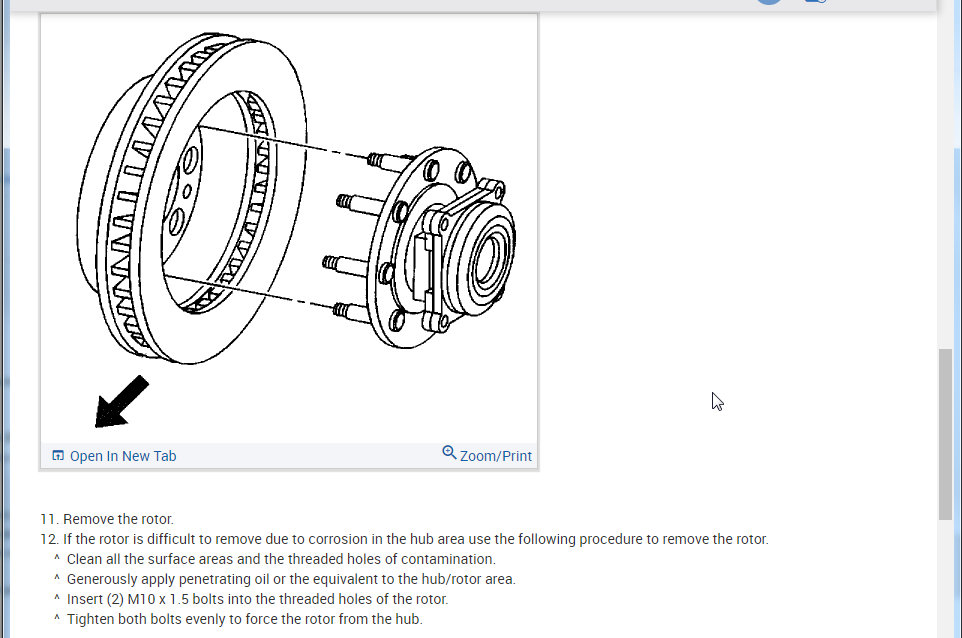 Open In New Tab

Zoom/Print

11. Remove the rotor.
12. If the rotor is difficult to remove due to corrosion in the hub area use the following procedure to remove the rotor.
^ Clean all the surface areas and the threaded holes of contamination.
^ Generously apply penetrating oil or the equivalent to the hub/rotor area.
^ Insert (2) M10 x 1.5 bolts into the threaded holes of the rotor.
^ Tighten both bolts evenly to force the rotor from the hub.