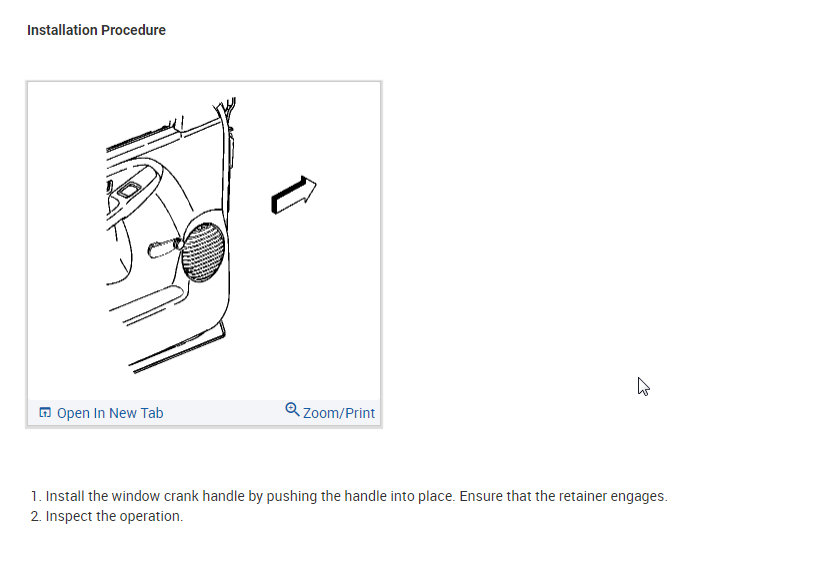 Installation Procedure

Open In New Tab Zoom/Print

1. Install the window crank handle by pushing the handle into place. Ensure that the retainer engages.
2. Inspect the operation.