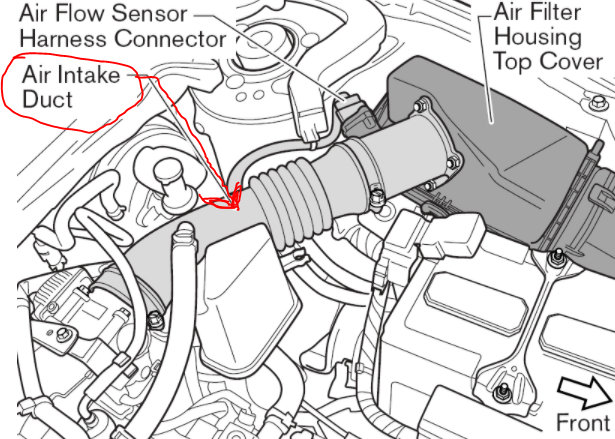 Air Flow Sensor
Harness Connector

Air Intake
Duct

Air Filter
Housing
Top Cover

Front