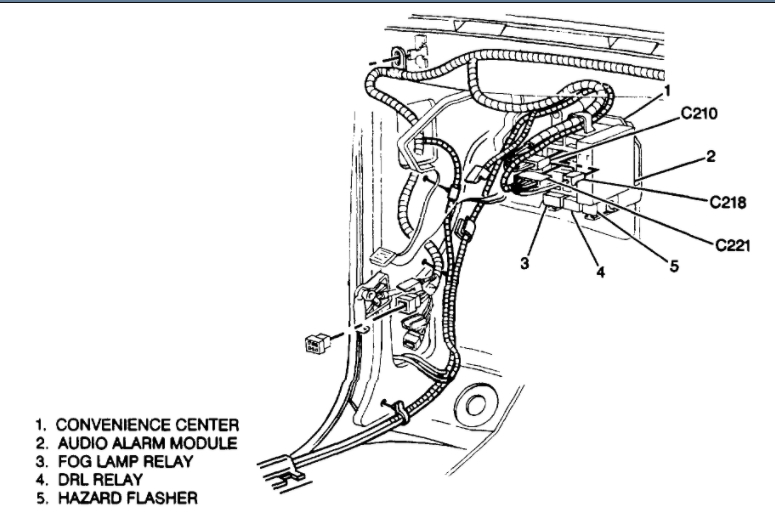 1
C210
2
C218
C221
3
4
5

1. CONVENIENCE CENTER
2. AUDIO ALARM MODULE
3. FOG LAMP RELAY
4. DRL RELAY
5. HAZARD FLASHER