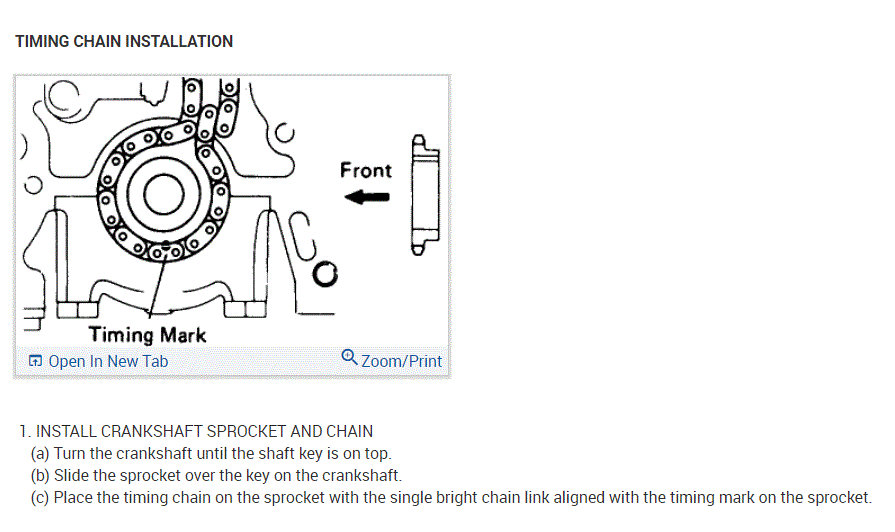 TIMING CHAIN INSTALLATION

Front

Timing Mark

Open In New Tab

Zoom/Print

1. INSTALL CRANKSHAFT SPROCKET AND CHAIN
(a) Turn the crankshaft until the shaft key is on top.
(b) Slide the sprocket over the key on the crankshaft.
(c) Place the timing chain on the sprocket with the single bright chain link aligned with the timing mark on the sprocket.