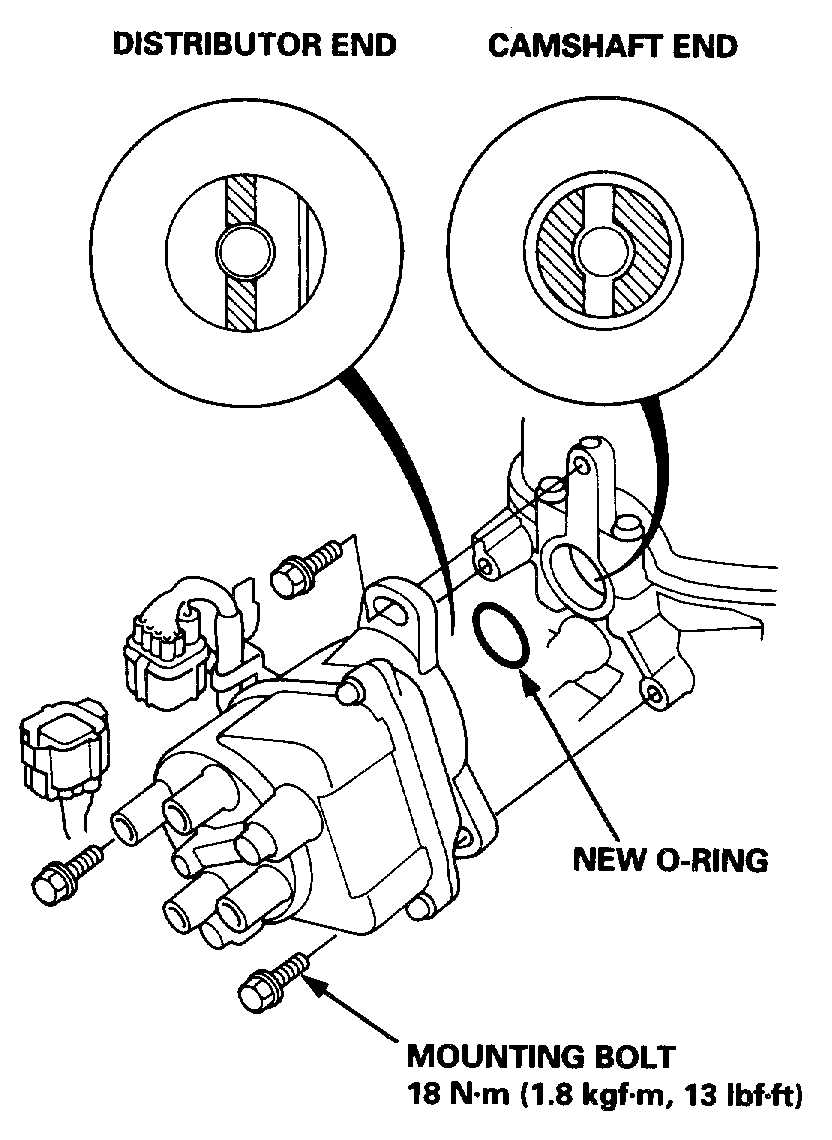 DISTRIBUTOR END

CAMSHAFT END

NEW O-RING

MOUNTING BOLT
18 N·m (1.8 kgf·m, 13 lbf·ft)