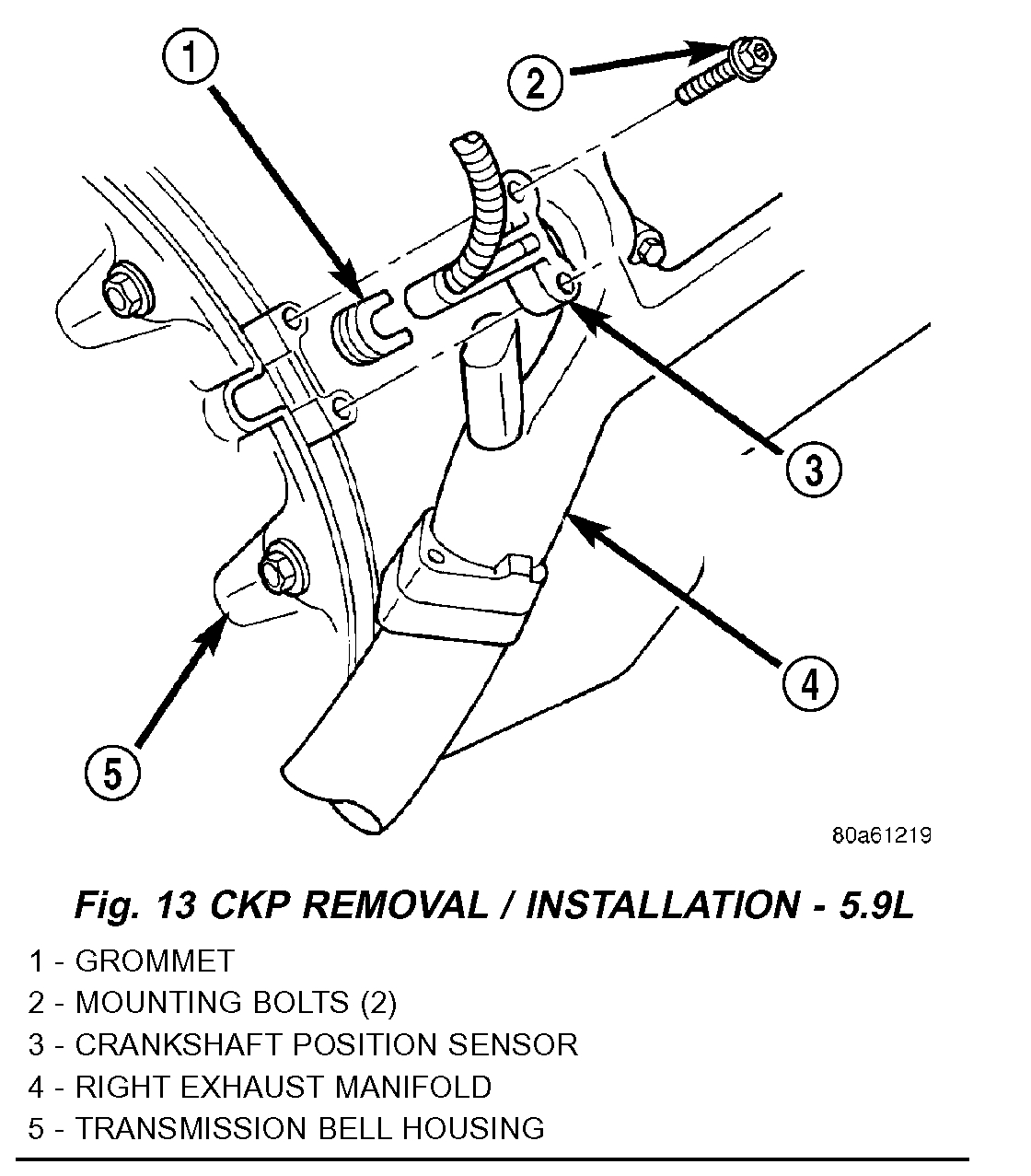 1

2

3

4

5

80a61219

Fig. 13 CKP REMOVAL / INSTALLATION - 5.9L

1 - GROMMET
2 - MOUNTING BOLTS (2)
3 - CRANKSHAFT POSITION SENSOR
4 - RIGHT EXHAUST MANIFOLD
5 - TRANSMISSION BELL HOUSING