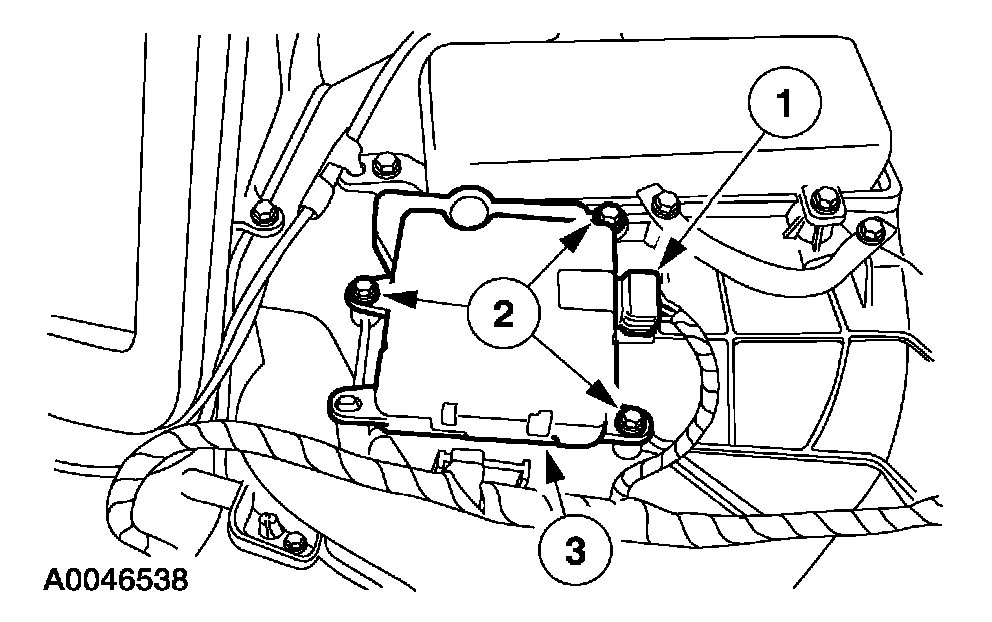 1
2
3
A0046538