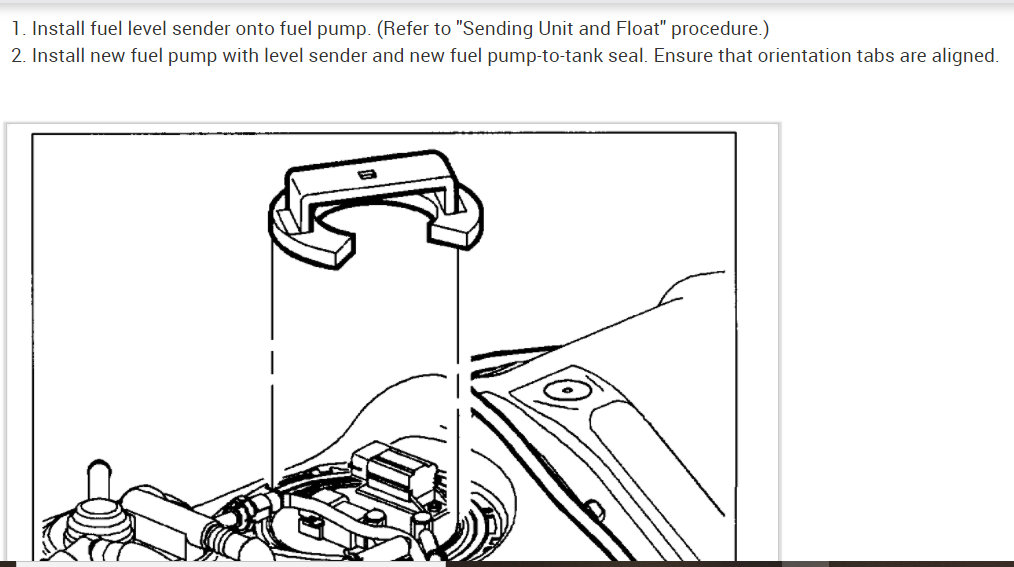 1. Install fuel level sender onto fuel pump. (Refer to "Sending Unit and Float" procedure.)
2. Install new fuel pump with level sender and new fuel pump-to-tank seal. Ensure that orientation tabs are aligned.