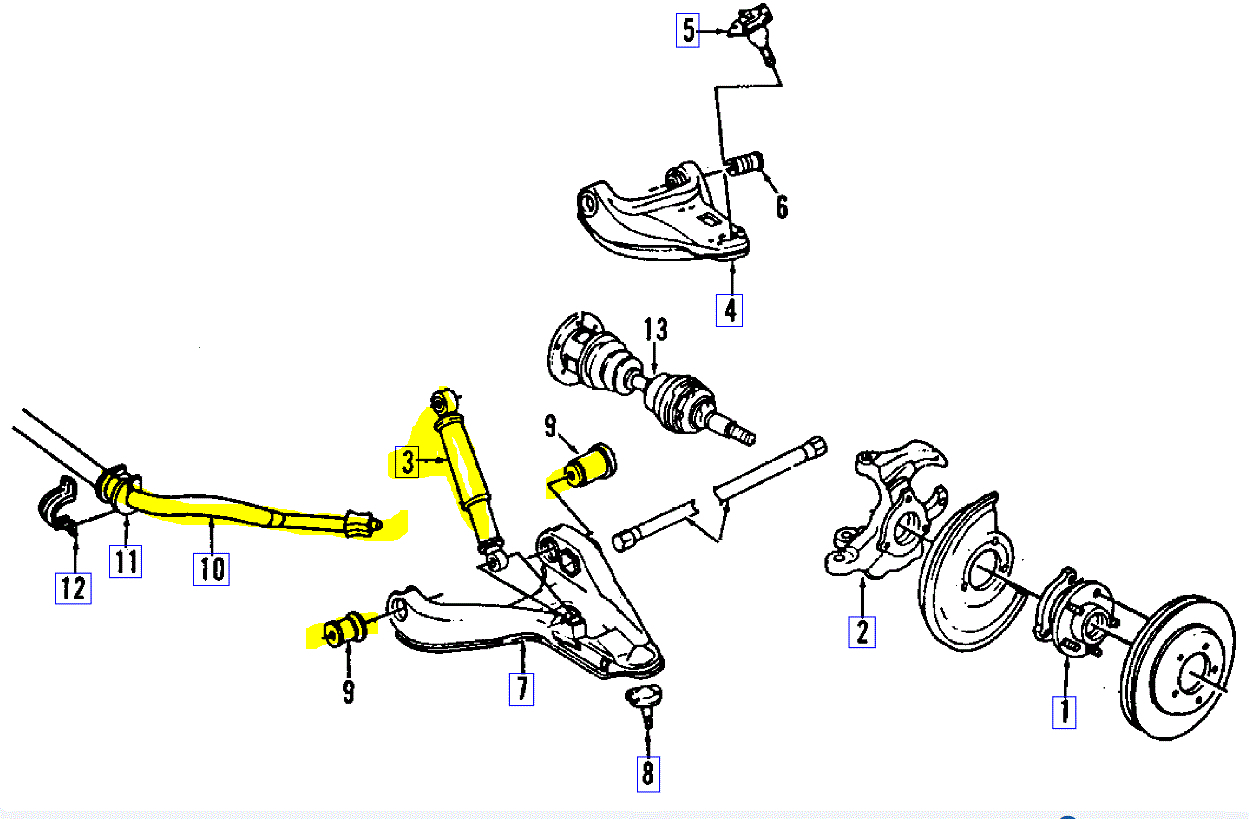 5
6
4
13
9
3
12
11
10
9
7
8
2
1