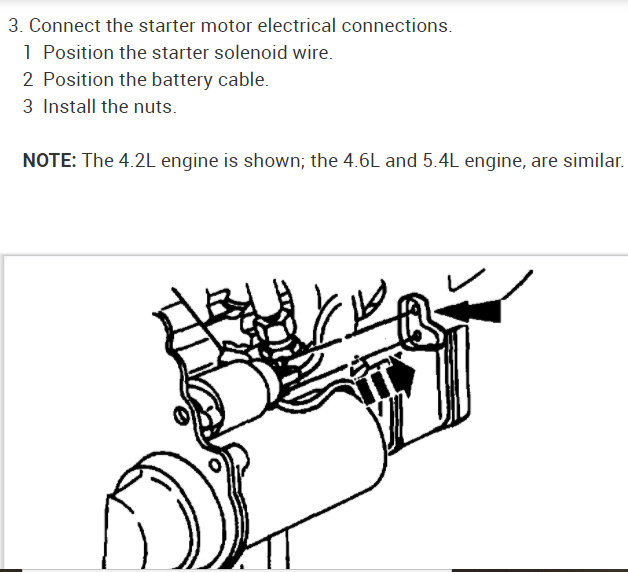 3. Connect the starter motor electrical connections.

1 Position the starter solenoid wire.

2 Position the battery cable.

3 Install the nuts.

NOTE: The 4.2L engine is shown; the 4.6L and 5.4L engine, are similar.