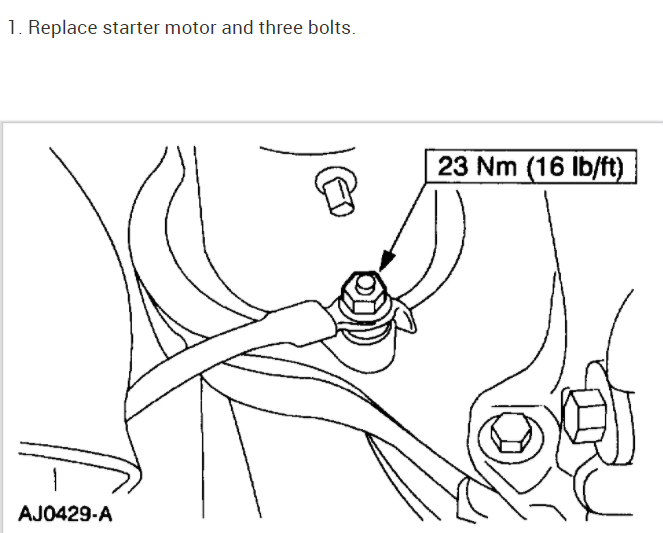 1. Replace starter motor and three bolts.

23 Nm (16 lb/ft)

AJ0429-A