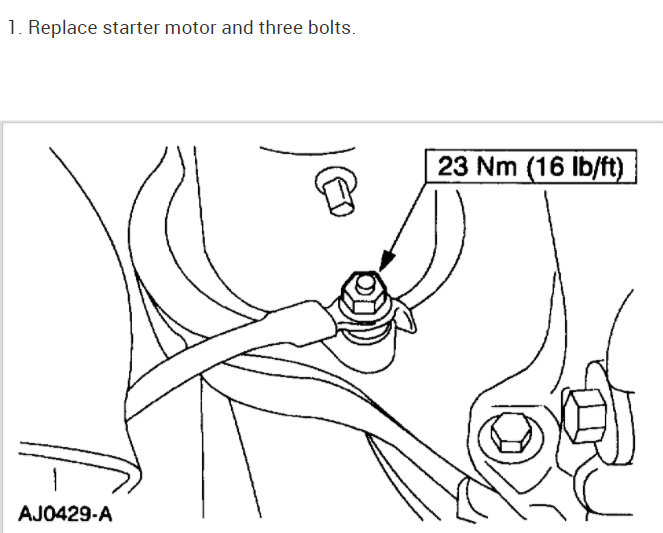 1. Replace starter motor and three bolts.

23 Nm (16 lb/ft)

AJ0429-A