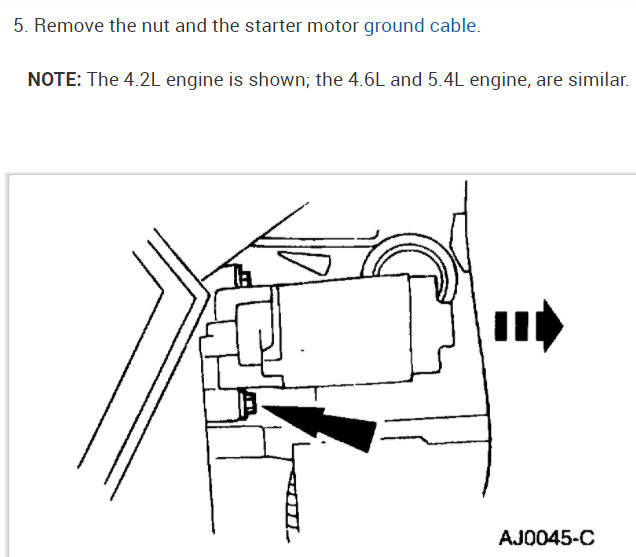 5. Remove the nut and the starter motor ground cable.

NOTE: The 4.2L engine is shown; the 4.6L and 5.4L engine, are similar.

AJ0045-C