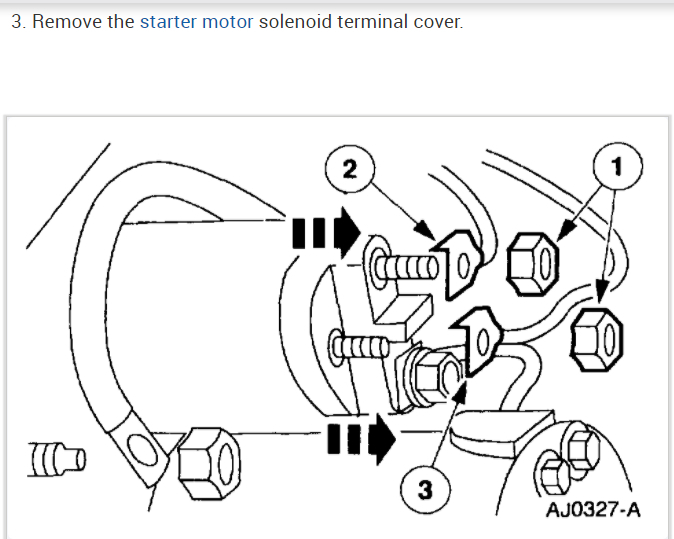 3. Remove the starter motor solenoid terminal cover.

2

1

3

AJ0327-A