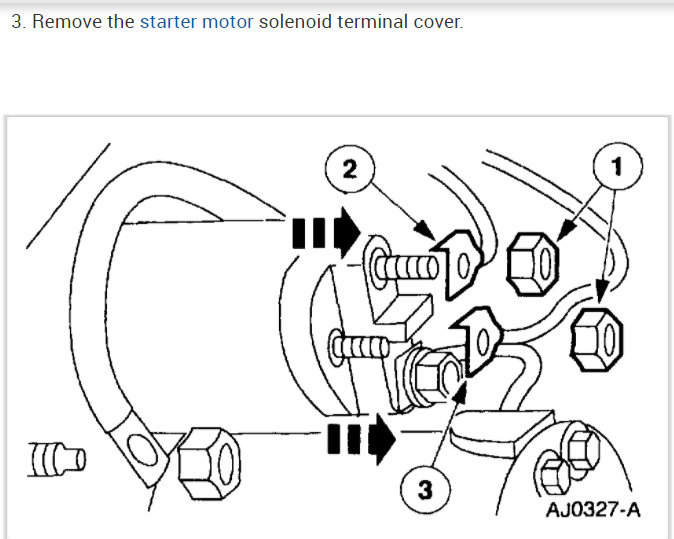 3. Remove the starter motor solenoid terminal cover.

2

1

3

AJ0327-A