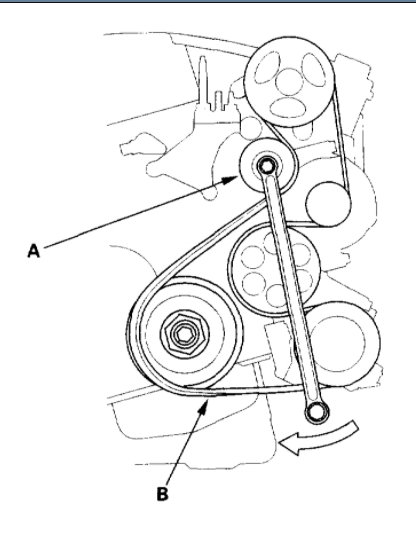 A

B