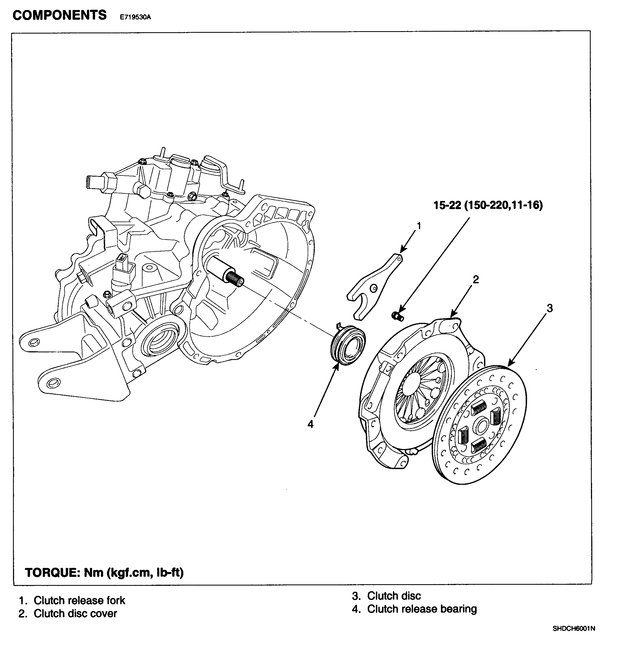 COMPONENTS E719530A

15-22 (150-220,11-16)

1

2

3

4

TORQUE: Nm (kgf.cm, lb-ft)

1. Clutch release fork
2. Clutch disc cover

3. Clutch disc
4. Clutch release bearing

SHDCH6001N