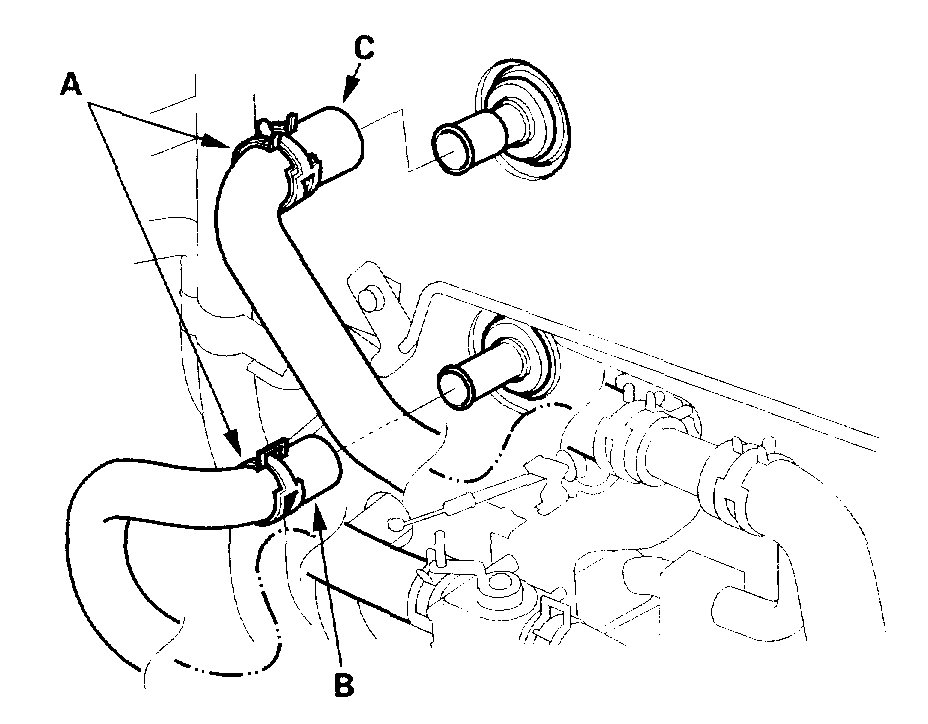 A
C
B