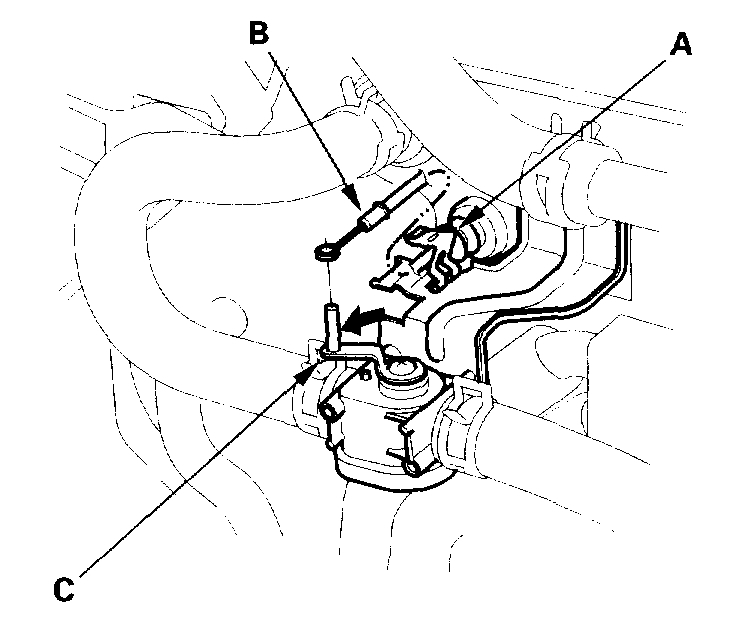 B
A
C