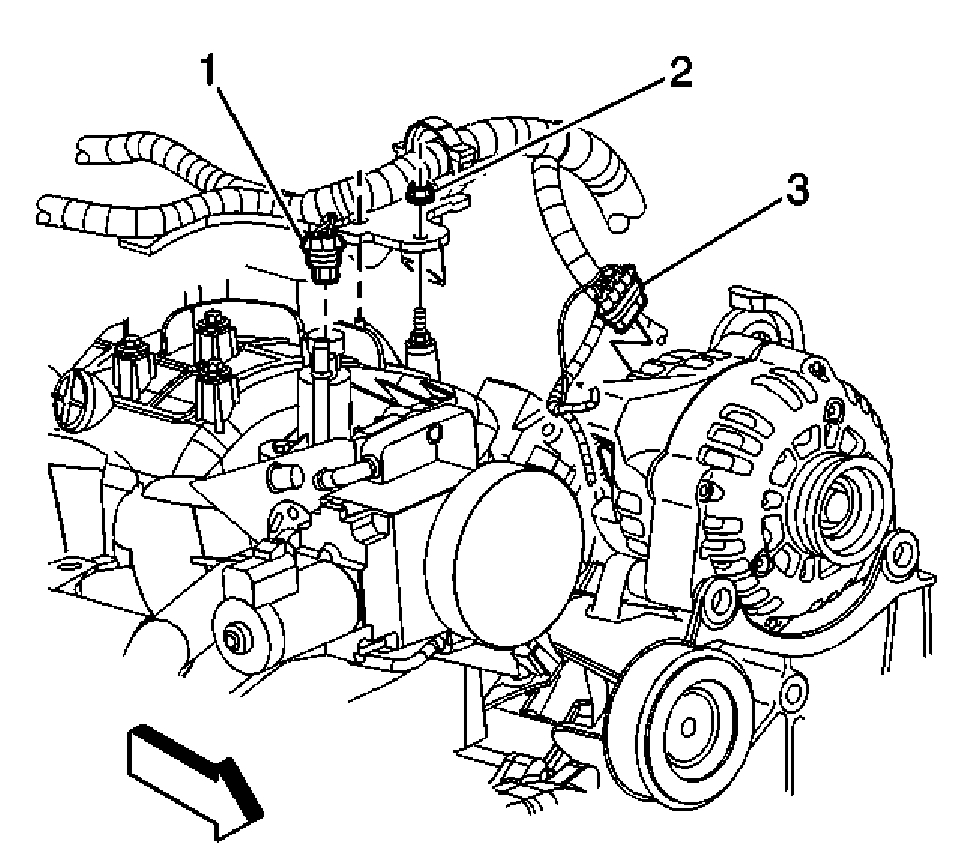 1
2
3