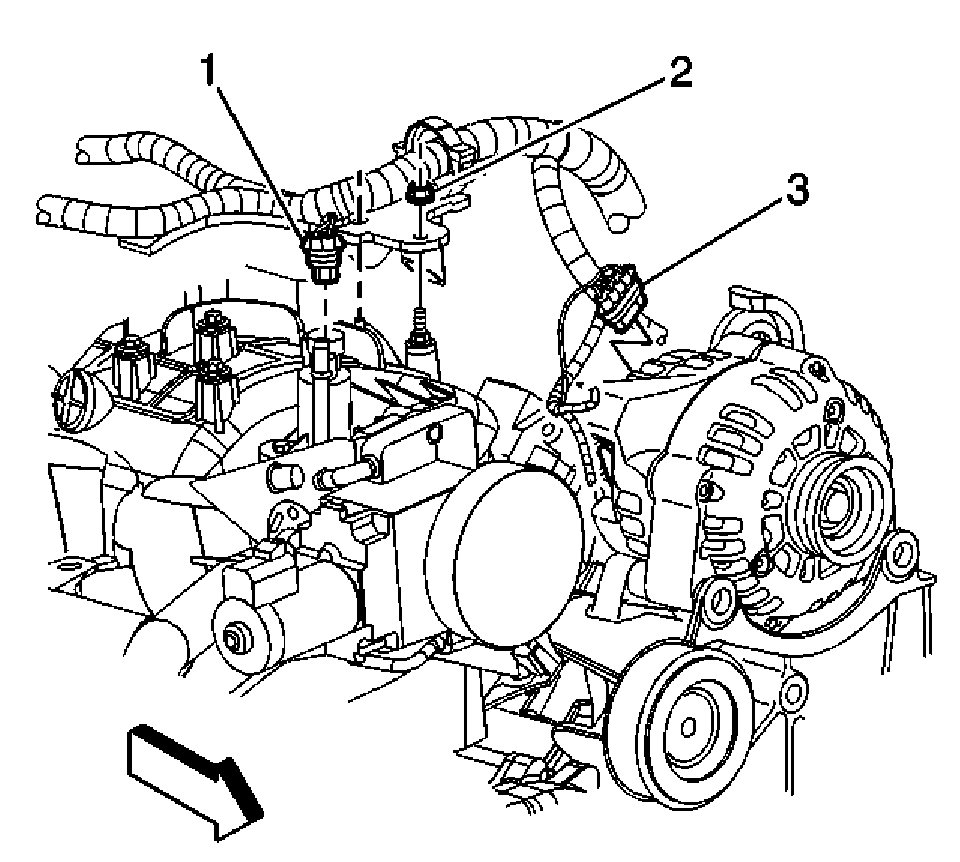 1
2
3