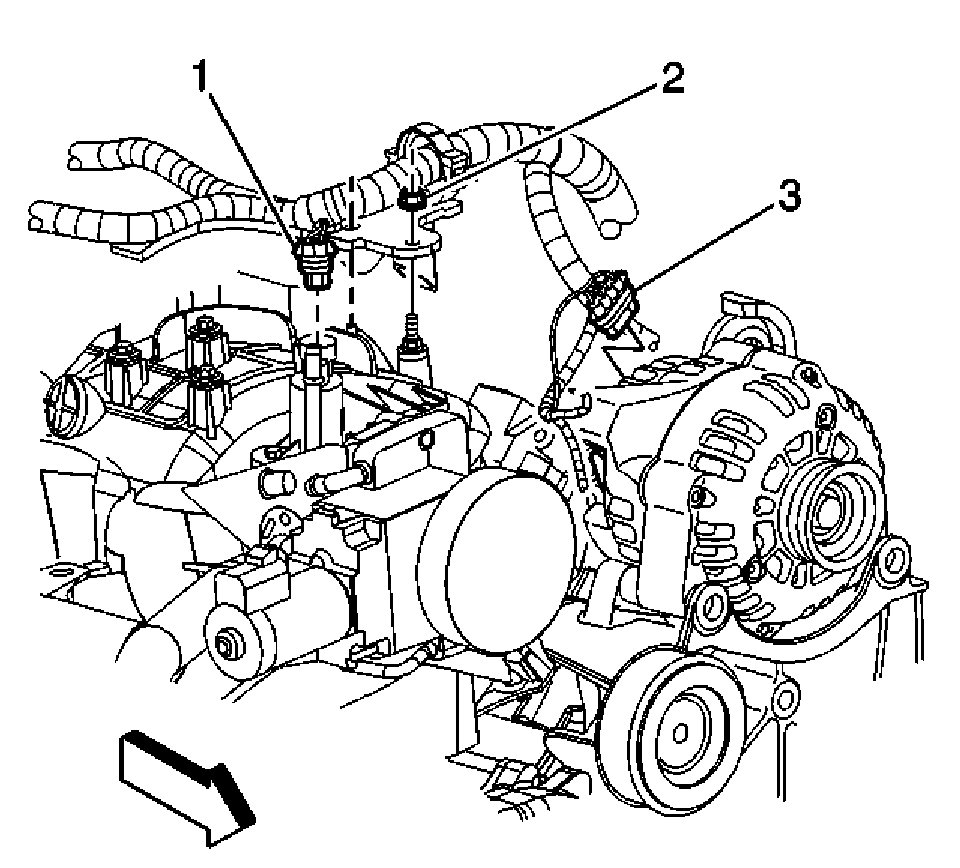 1
2
3