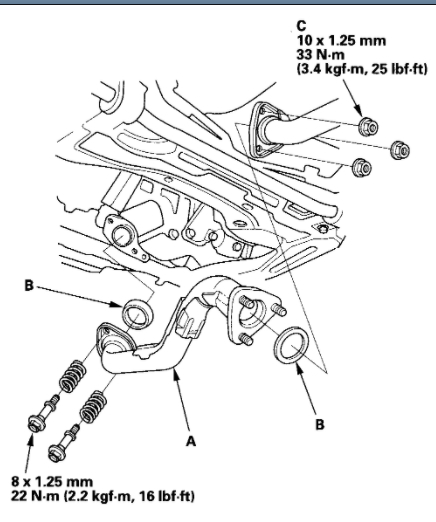 C
10 x 1.25 mm
33 N·m
(3.4 kgf·m, 25 lbf·ft)

B

B

A

8 x 1.25 mm
22 N·m (2.2 kgf·m, 16 lbf·ft)