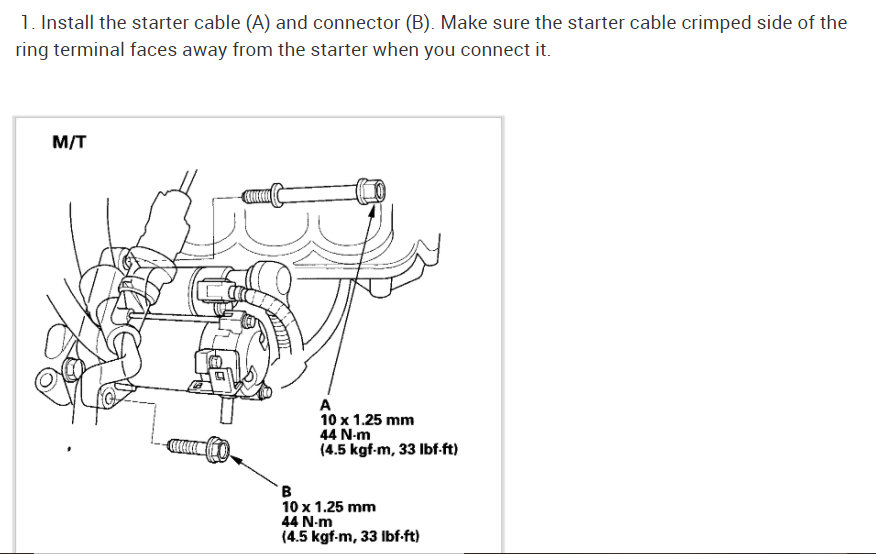 1. Install the starter cable (A) and connector (B). Make sure the starter cable crimped side of the ring terminal faces away from the starter when you connect it.

M/T

A
10 x 1.25 mm
44 N·m
(4.5 kgf·m, 33 lbf·ft)

B
10 x 1.25 mm
44 N·m
(4.5 kgf·m, 33 lbf·ft)