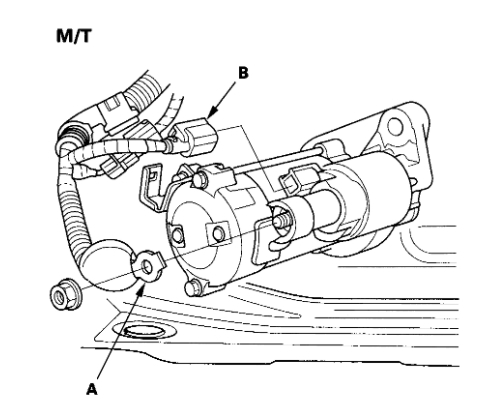 M/T

B

A