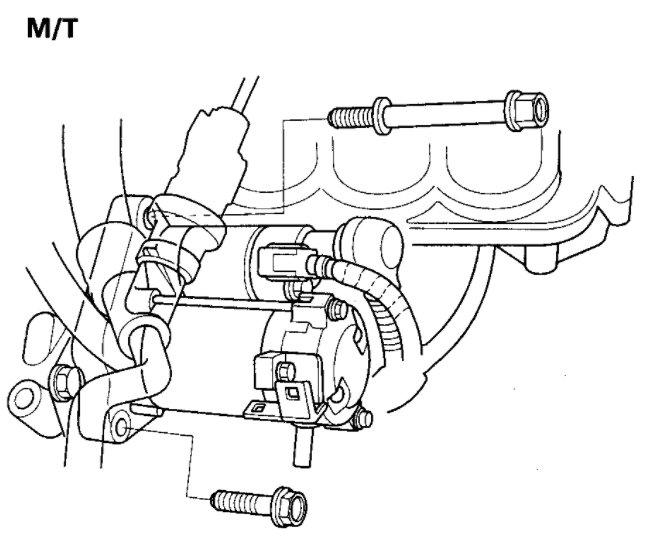 M/T