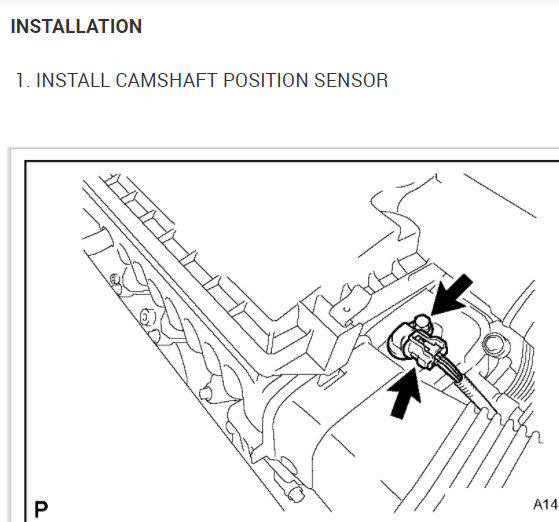 INSTALLATION

1. INSTALL CAMSHAFT POSITION SENSOR

P

A14