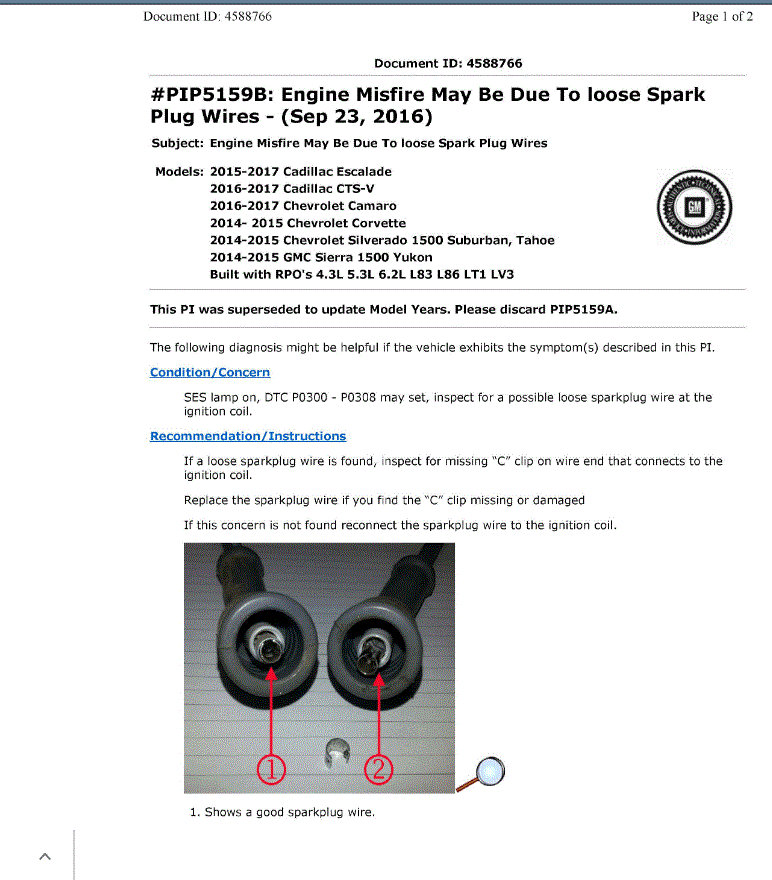 Document ID: 4588766 Page 1 of 2

Document ID: 4588766

#PIP5159B: Engine Misfire May Be Due To loose Spark Plug Wires - (Sep 23, 2016)

Subject: Engine Misfire May Be Due To loose Spark Plug Wires

Models: 2015-2017 Cadillac Escalade
2016-2017 Cadillac CTS-V
2016-2017 Chevrolet Camaro
2014- 2015 Chevrolet Corvette
2014-2015 Chevrolet Silverado 1500 Suburban, Tahoe
2014-2015 GMC Sierra 1500 Yukon
Built with RPO's 4.3L 5.3L 6.2L L83 L86 LT1 LV3

GM

This PI was superseded to update Model Years. Please discard PIP5159A.

The following diagnosis might be helpful if the vehicle exhibits the symptom(s) described in this PI.

Condition/Concern

SES lamp on, DTC P0300 - P0308 may set, inspect for a possible loose sparkplug wire at the ignition coil.

Recommendation/Instructions

If a loose sparkplug wire is found, inspect for missing "C" clip on wire end that connects to the ignition coil.

Replace the sparkplug wire if you find the "C" clip missing or damaged

If this concern is not found reconnect the sparkplug wire to the ignition coil.

1

2

1. Shows a good sparkplug wire.