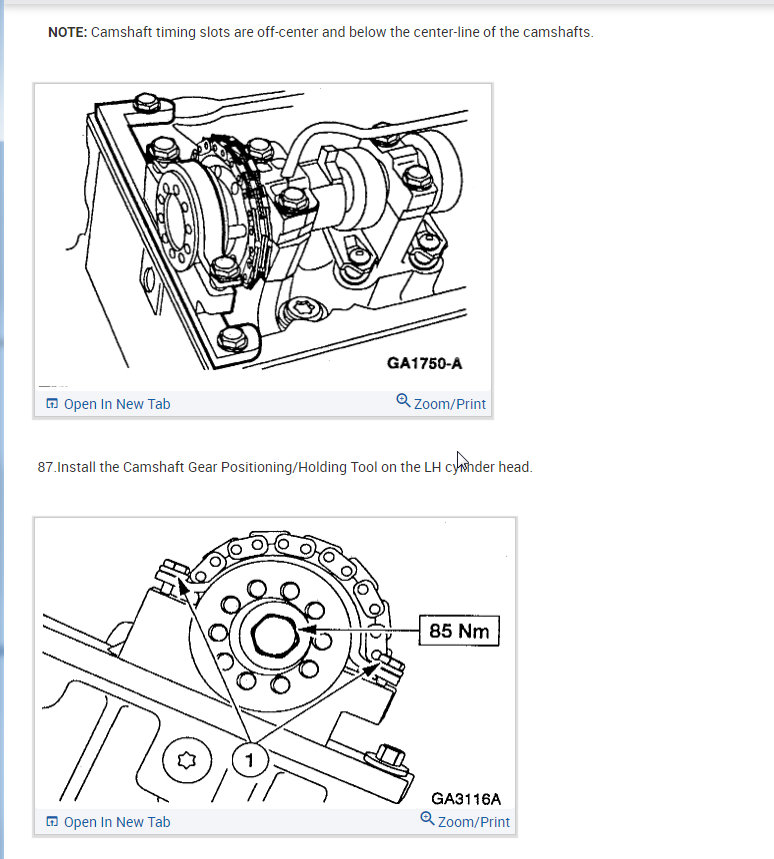 NOTE: Camshaft timing slots are off-center and below the center-line of the camshafts.

GA1750-A

Open In New Tab
Zoom/Print

87.Install the Camshaft Gear Positioning/Holding Tool on the LH cylinder head.

85 Nm

1

GA3116A

Open In New Tab
Zoom/Print