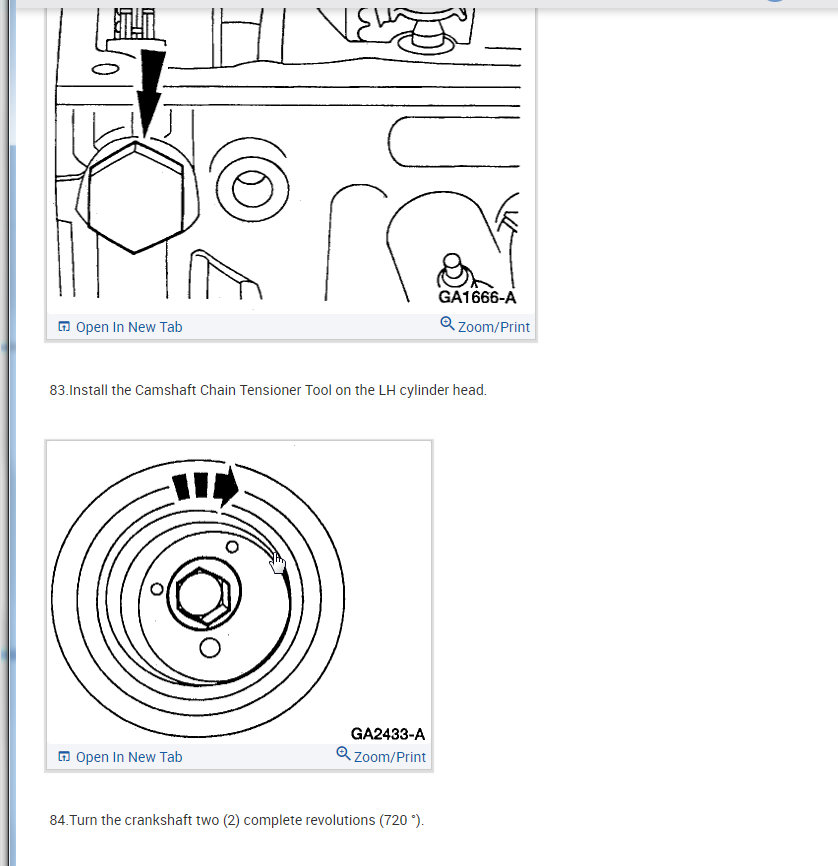 GA1666-A

Open In New Tab

Zoom/Print

83.Install the Camshaft Chain Tensioner Tool on the LH cylinder head.

GA2433-A

Open In New Tab

Zoom/Print

84.Turn the crankshaft two (2) complete revolutions (720 °).