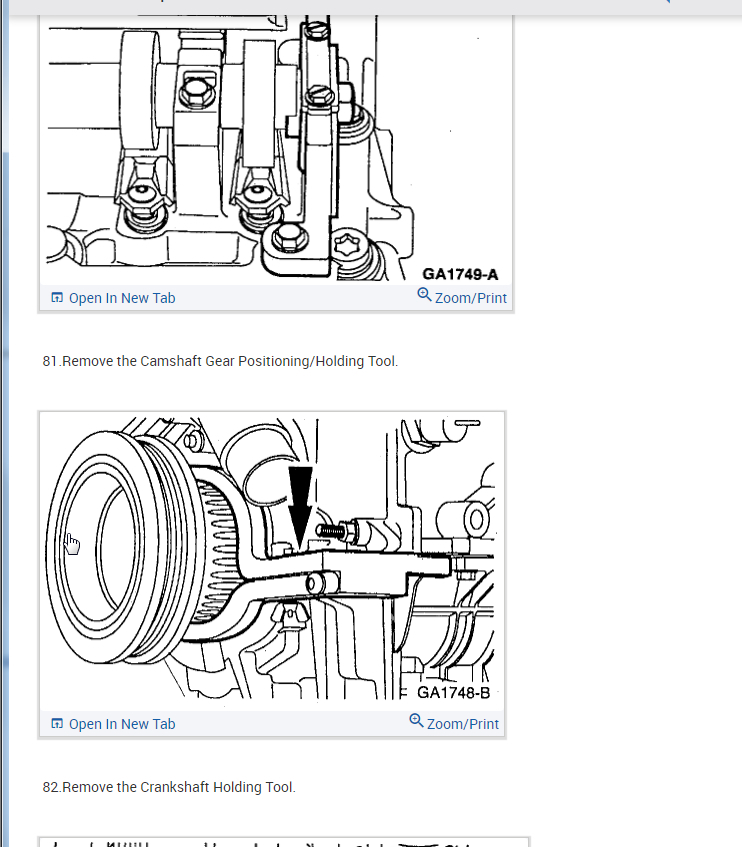 GA1749-A

Open In New Tab

Zoom/Print

81.Remove the Camshaft Gear Positioning/Holding Tool.

GA1748-B

Open In New Tab

Zoom/Print

82.Remove the Crankshaft Holding Tool.