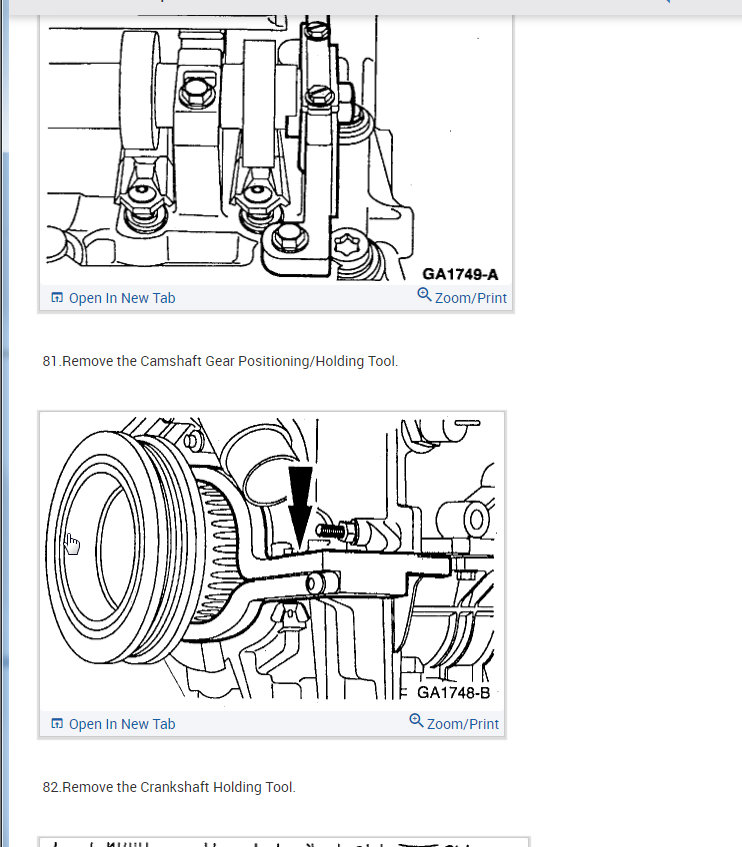 GA1749-A

Open In New Tab

Zoom/Print

81.Remove the Camshaft Gear Positioning/Holding Tool.

GA1748-B

Open In New Tab

Zoom/Print

82.Remove the Crankshaft Holding Tool.