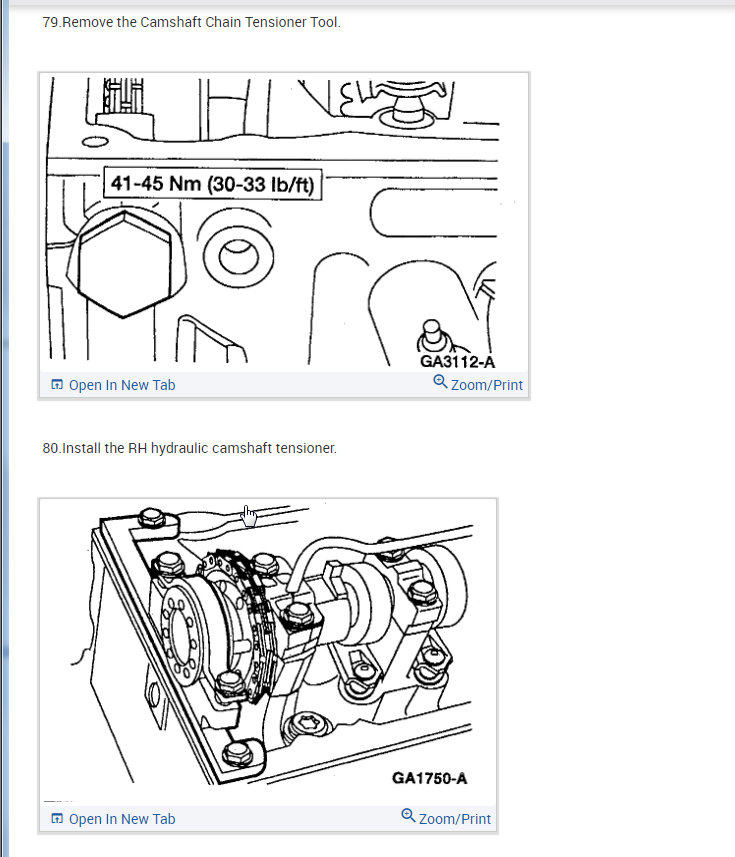 79.Remove the Camshaft Chain Tensioner Tool.

41-45 Nm (30-33 lb/ft)

GA3112-A

Open In New Tab

Zoom/Print

80.Install the RH hydraulic camshaft tensioner.

GA1750-A

Open In New Tab

Zoom/Print