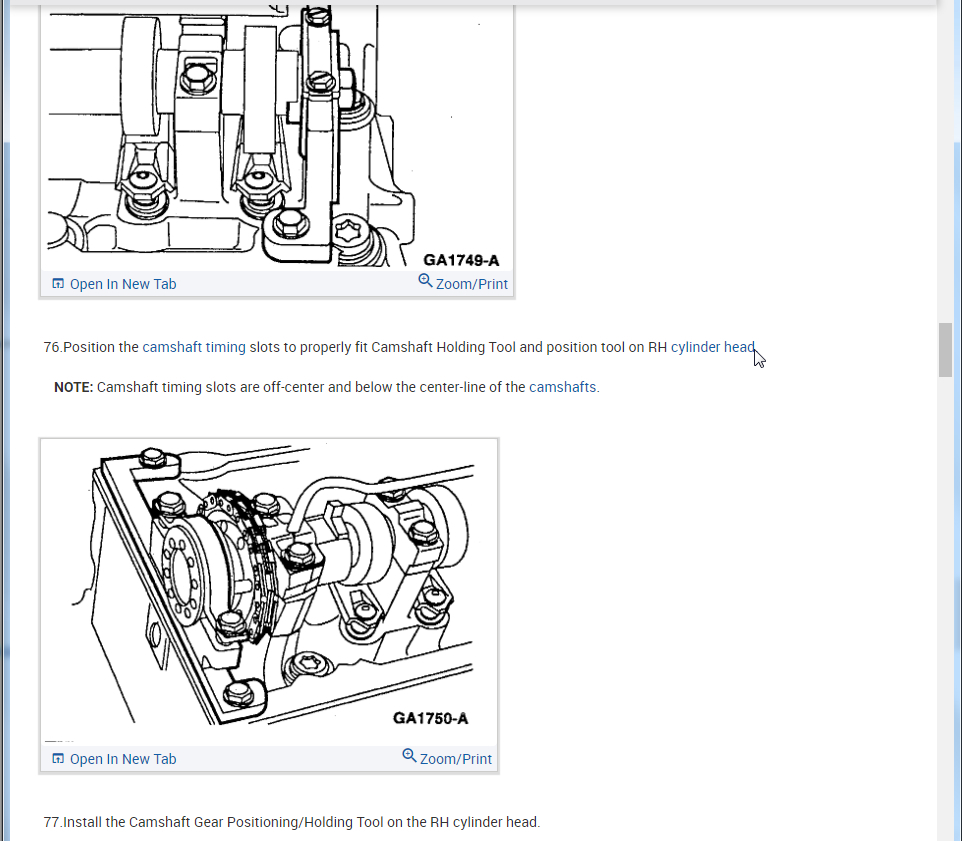 GA1749-A

Open In New Tab Zoom/Print

76.Position the camshaft timing slots to properly fit Camshaft Holding Tool and position tool on RH cylinder head.

NOTE: Camshaft timing slots are off-center and below the center-line of the camshafts.

GA1750-A

Open In New Tab Zoom/Print

77.Install the Camshaft Gear Positioning/Holding Tool on the RH cylinder head.