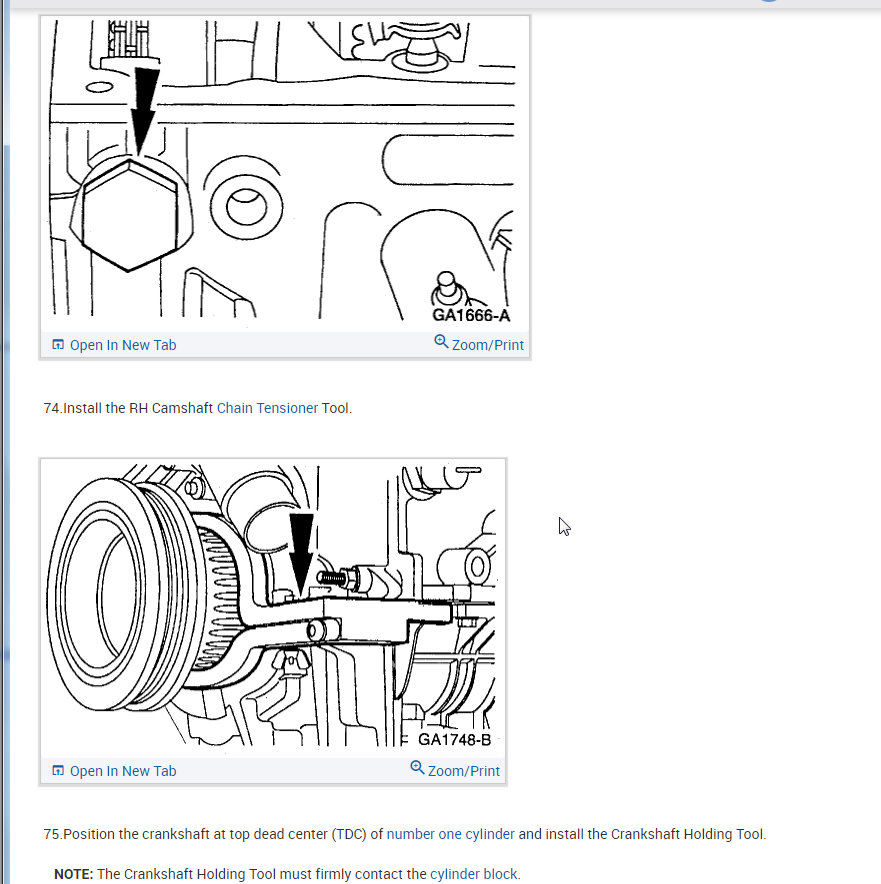 GA1666-A

Open In New Tab

Zoom/Print

74.Install the RH Camshaft Chain Tensioner Tool.

GA1748-B

Open In New Tab

Zoom/Print

75.Position the crankshaft at top dead center (TDC) of number one cylinder and install the Crankshaft Holding Tool.

NOTE: The Crankshaft Holding Tool must firmly contact the cylinder block.