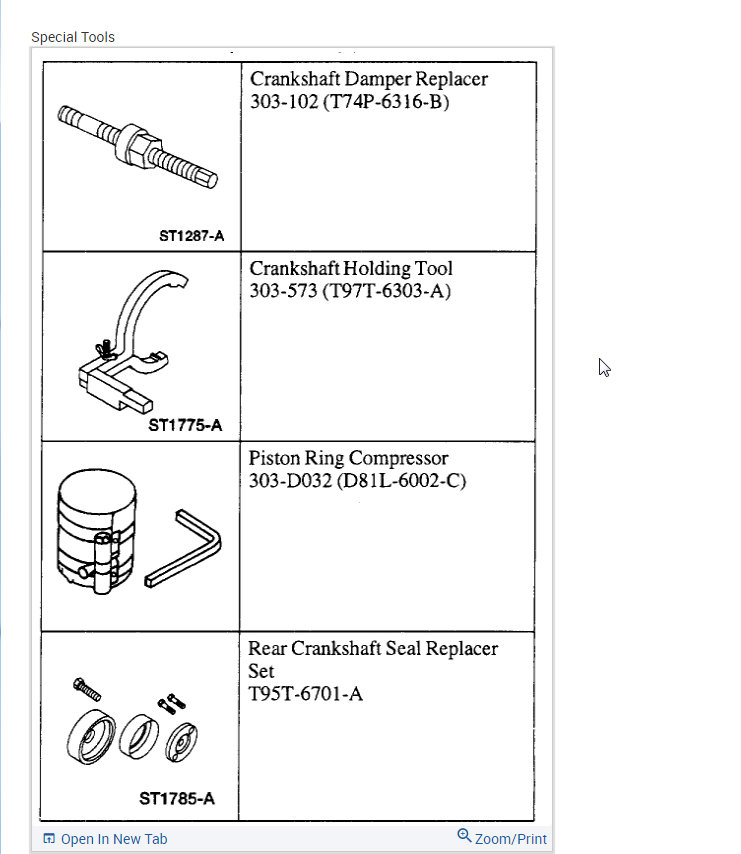 Special Tools

| | |
|---|---|
| ST1287-A | Crankshaft Damper Replacer 303-102 (T74P-6316-B) |
| ST1775-A | Crankshaft Holding Tool 303-573 (T97T-6303-A) |
| | Piston Ring Compressor 303-D032 (D81L-6002-C) |
| ST1785-A | Rear Crankshaft Seal Replacer Set T95T-6701-A |

Open In New Tab

Zoom/Print