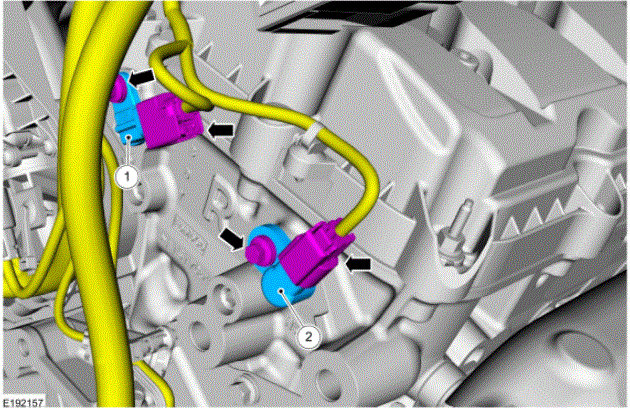 1

2

E192157