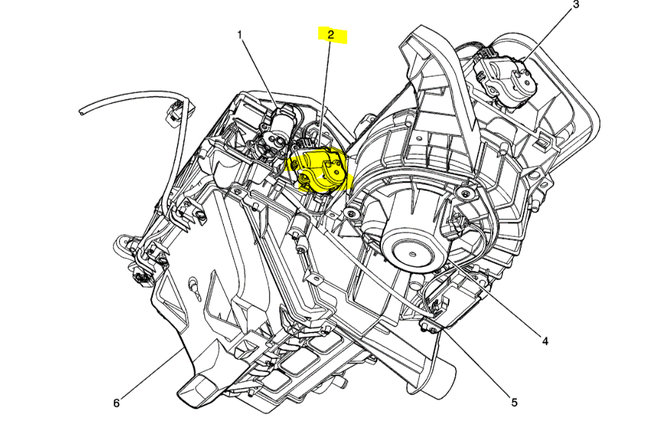 1
2
3
4
5
6