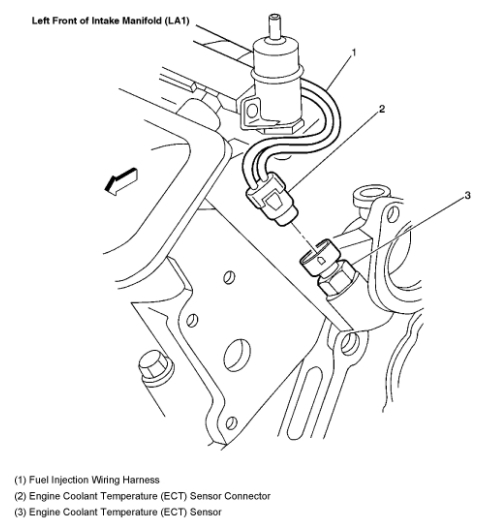 Left Front of Intake Manifold (LA1)

1

2

3

(1) Fuel Injection Wiring Harness
(2) Engine Coolant Temperature (ECT) Sensor Connector
(3) Engine Coolant Temperature (ECT) Sensor