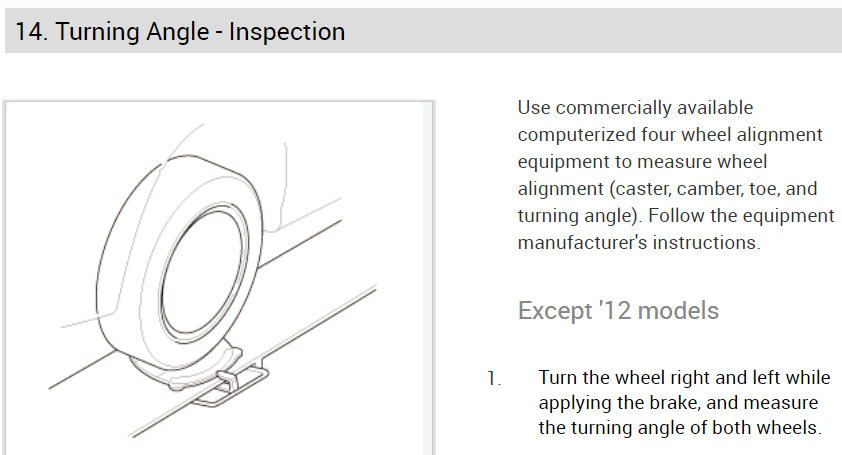 14. Turning Angle - Inspection

Use commercially available computerized four wheel alignment equipment to measure wheel alignment (caster, camber, toe, and turning angle). Follow the equipment manufacturer's instructions.

Except '12 models

1. Turn the wheel right and left while applying the brake, and measure the turning angle of both wheels.