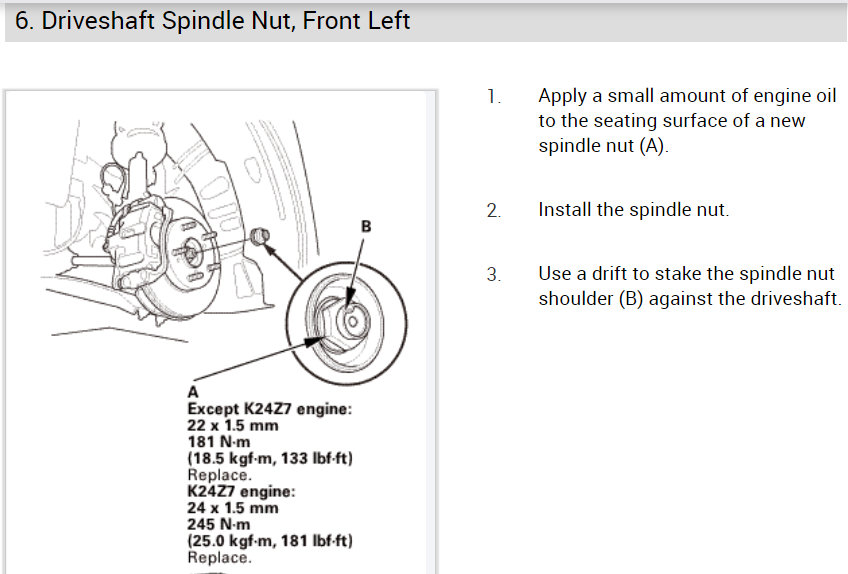 6. Driveshaft Spindle Nut, Front Left

B

A
Except K24Z7 engine:
22 x 1.5 mm
181 N·m
(18.5 kgf·m, 133 lbf·ft)
Replace.
K24Z7 engine:
24 x 1.5 mm
245 N·m
(25.0 kgf·m, 181 lbf·ft)
Replace.

1. Apply a small amount of engine oil to the seating surface of a new spindle nut (A).

2. Install the spindle nut.

3. Use a drift to stake the spindle nut shoulder (B) against the driveshaft.