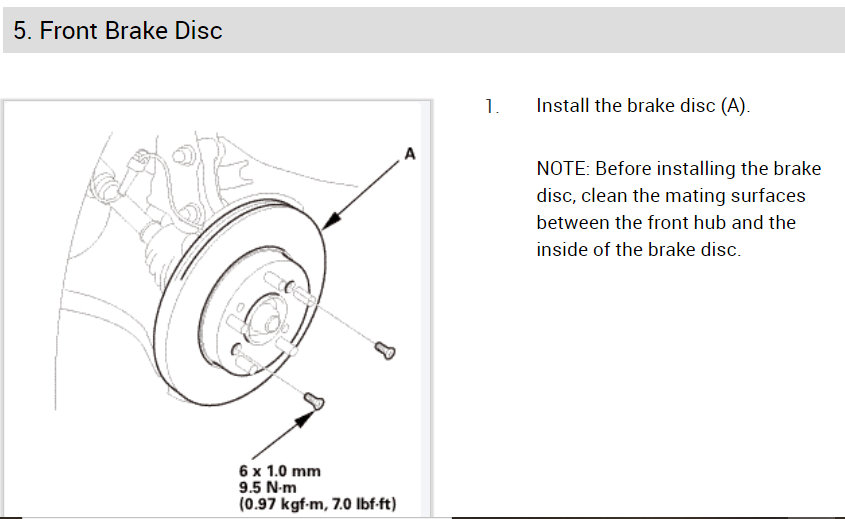 5. Front Brake Disc

A

6 x 1.0 mm
9.5 N·m
(0.97 kgf·m, 7.0 lbf·ft)

1. Install the brake disc (A).

NOTE: Before installing the brake disc, clean the mating surfaces between the front hub and the inside of the brake disc.