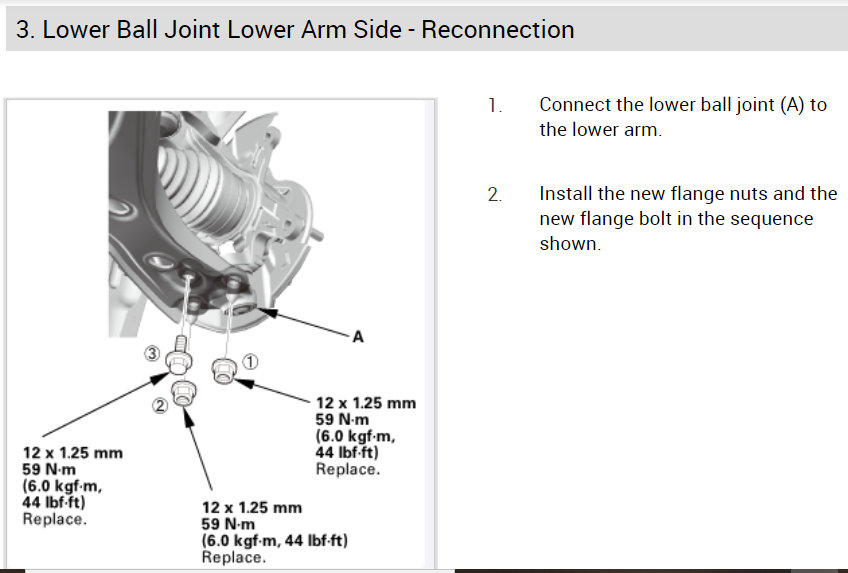 3. Lower Ball Joint Lower Arm Side - Reconnection

A

③

①

②

12 x 1.25 mm
59 N·m
(6.0 kgf·m,
44 lbf·ft)
Replace.

12 x 1.25 mm
59 N·m
(6.0 kgf·m,
44 lbf·ft)
Replace.

12 x 1.25 mm
59 N·m
(6.0 kgf·m, 44 lbf·ft)
Replace.

1. Connect the lower ball joint (A) to the lower arm.

2. Install the new flange nuts and the new flange bolt in the sequence shown.