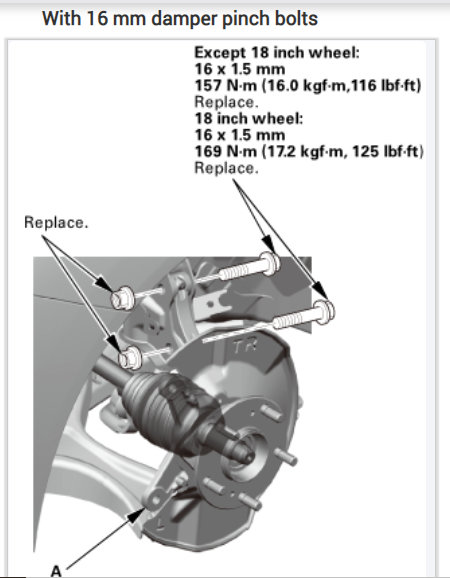 With 16 mm damper pinch bolts

Except 18 inch wheel:
16 x 1.5 mm
157 N·m (16.0 kgf·m,116 lbf·ft)
Replace.
18 inch wheel:
16 x 1.5 mm
169 N·m (17.2 kgf·m, 125 lbf·ft)
Replace.

Replace.

TR

A