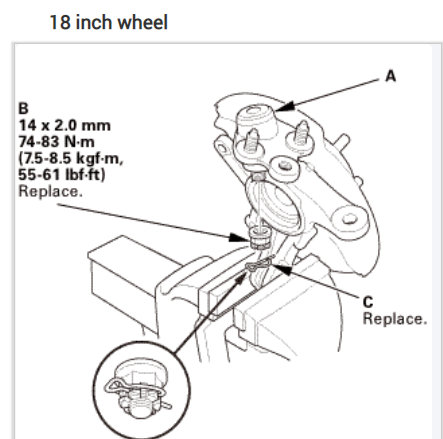 18 inch wheel

A

B
14 x 2.0 mm
74-83 N·m
(7.5-8.5 kgf·m,
55-61 lbf·ft)
Replace.

C
Replace.