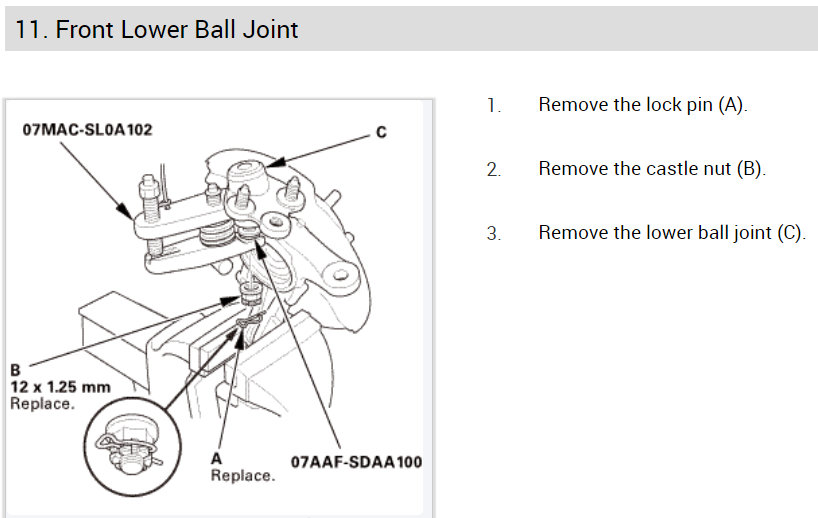 11. Front Lower Ball Joint

07MAC-SL0A102

C

B
12 x 1.25 mm
Replace.

A
Replace.

07AAF-SDAA100

1. Remove the lock pin (A).

2. Remove the castle nut (B).

3. Remove the lower ball joint (C).